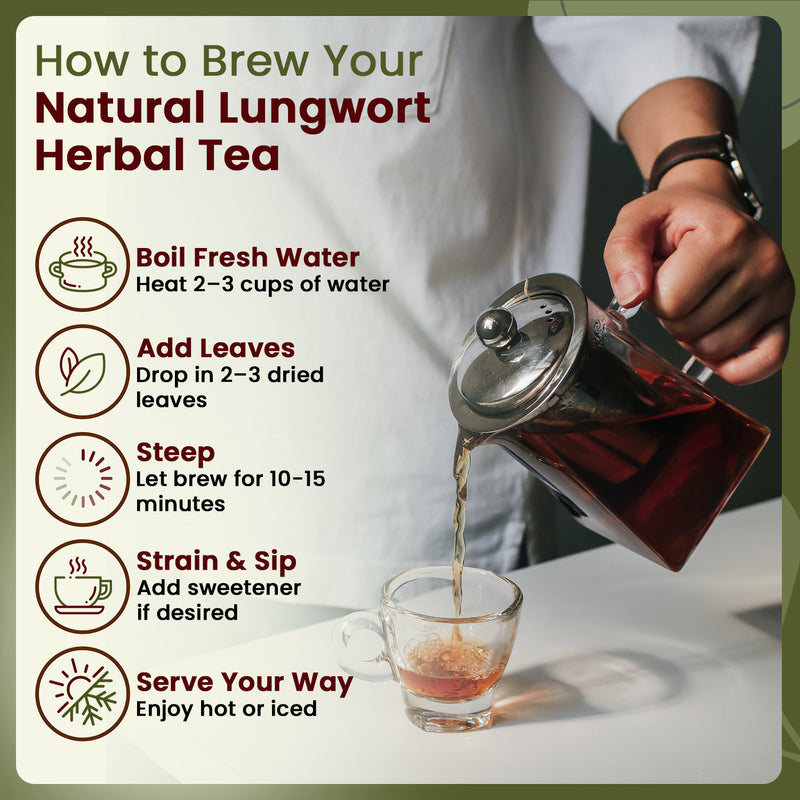 How to Brew Your Natural Lungwort Herbal Tea

Boil Fresh Water
Heat 2–3 cups of water

Add Leaves
Drop in 2–3 dried leaves

Steep
Let brew for 10-15 minutes

Strain & Sip
Add sweetener if desired

Serve Your Way
Enjoy hot or iced